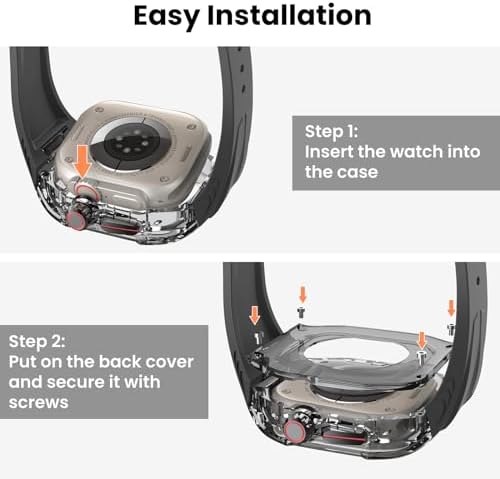 Easy Installation

Step 1:
Insert the watch into the case

Step 2:
Put on the back cover and secure it with screws